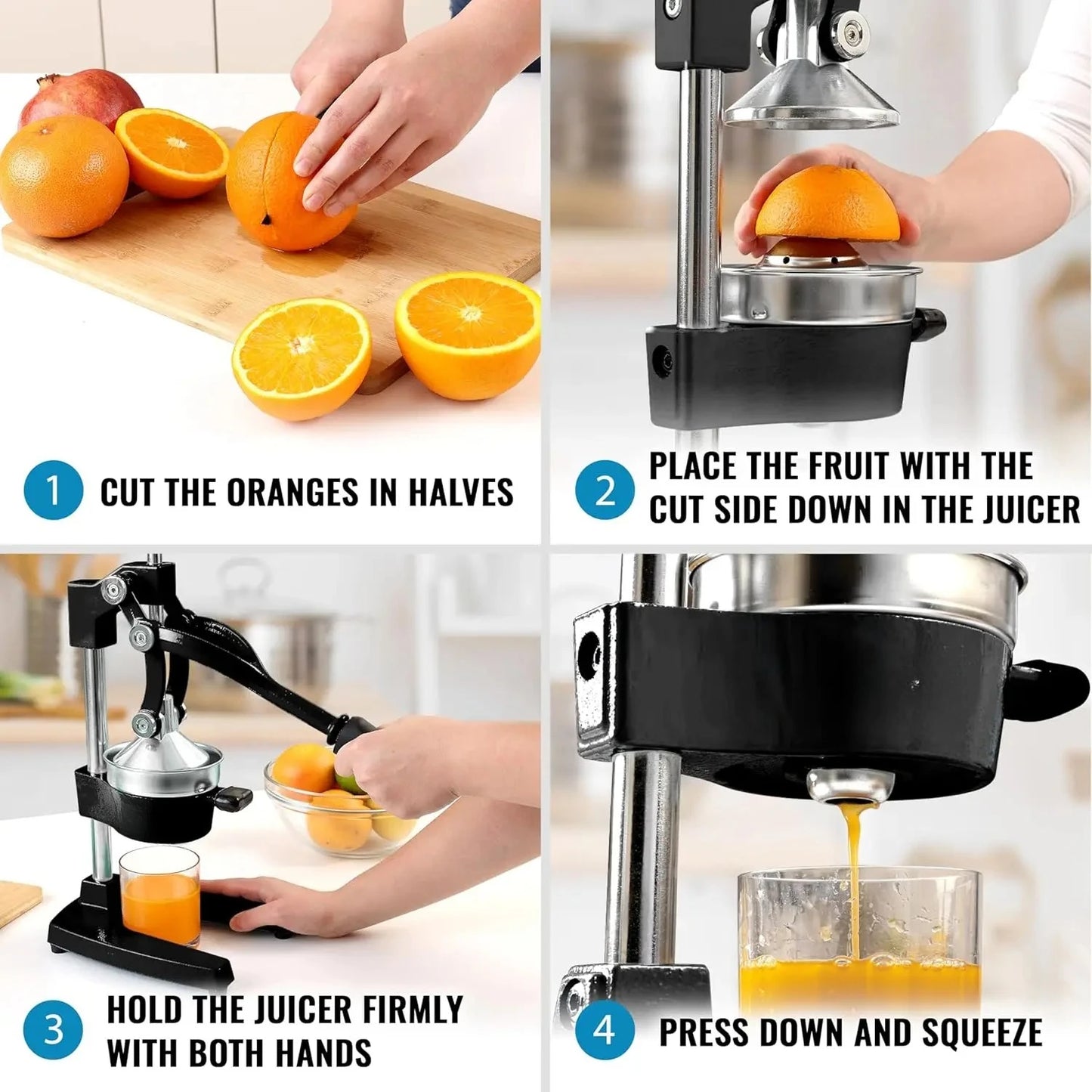 1 CUT THE ORANGES IN HALVES

2 PLACE THE FRUIT WITH THE CUT SIDE DOWN IN THE JUICER

3 HOLD THE JUICER FIRMLY WITH BOTH HANDS

4 PRESS DOWN AND SQUEEZE