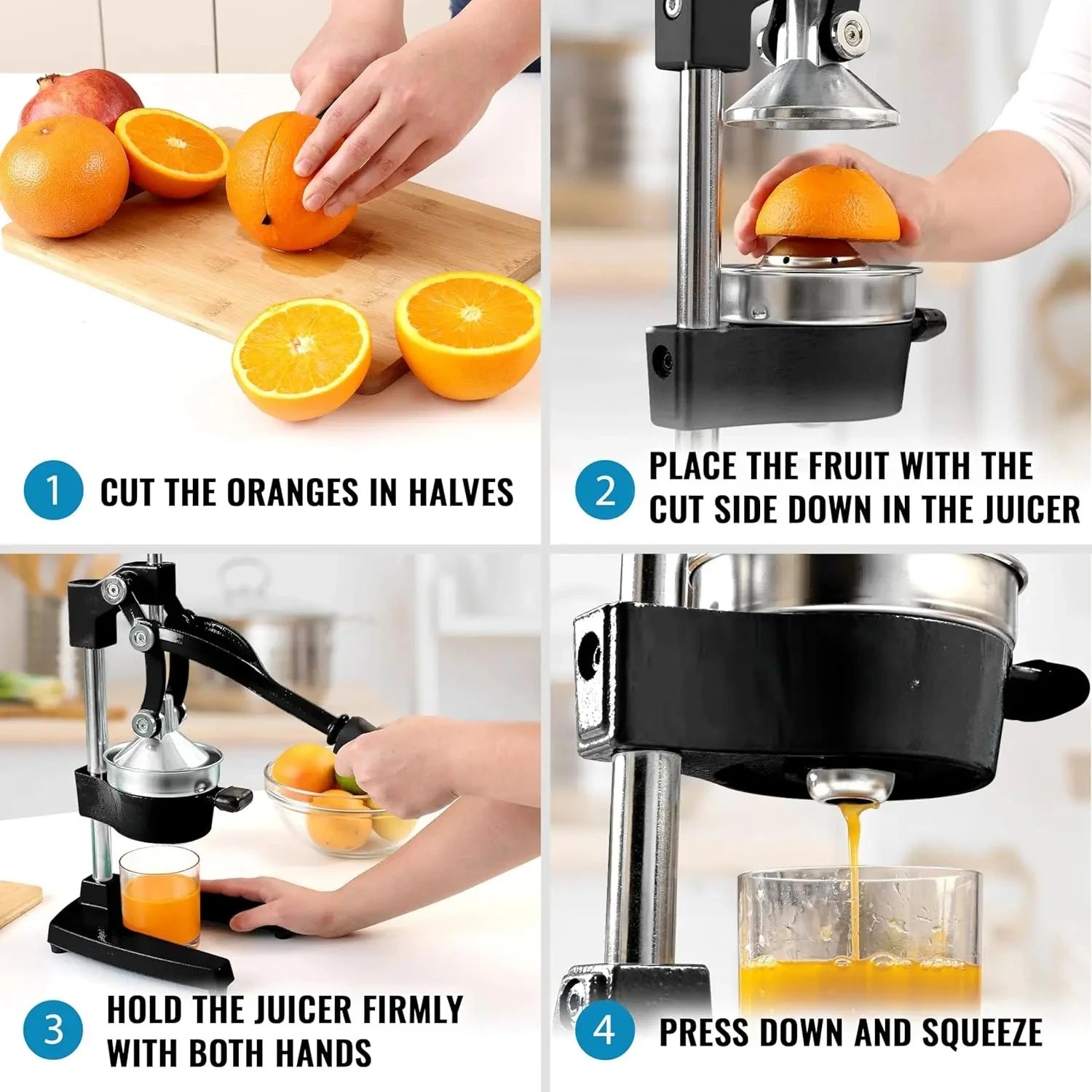 1 CUT THE ORANGES IN HALVES

2 PLACE THE FRUIT WITH THE CUT SIDE DOWN IN THE JUICER

3 HOLD THE JUICER FIRMLY WITH BOTH HANDS

4 PRESS DOWN AND SQUEEZE