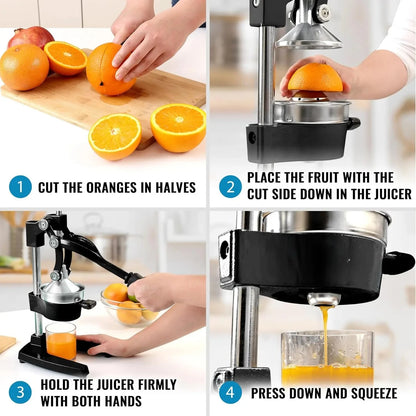 1 CUT THE ORANGES IN HALVES

2 PLACE THE FRUIT WITH THE CUT SIDE DOWN IN THE JUICER

3 HOLD THE JUICER FIRMLY WITH BOTH HANDS

4 PRESS DOWN AND SQUEEZE